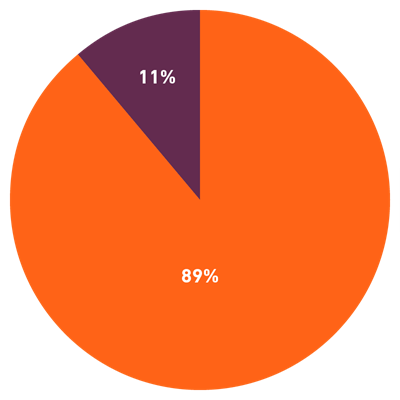 11%

89%